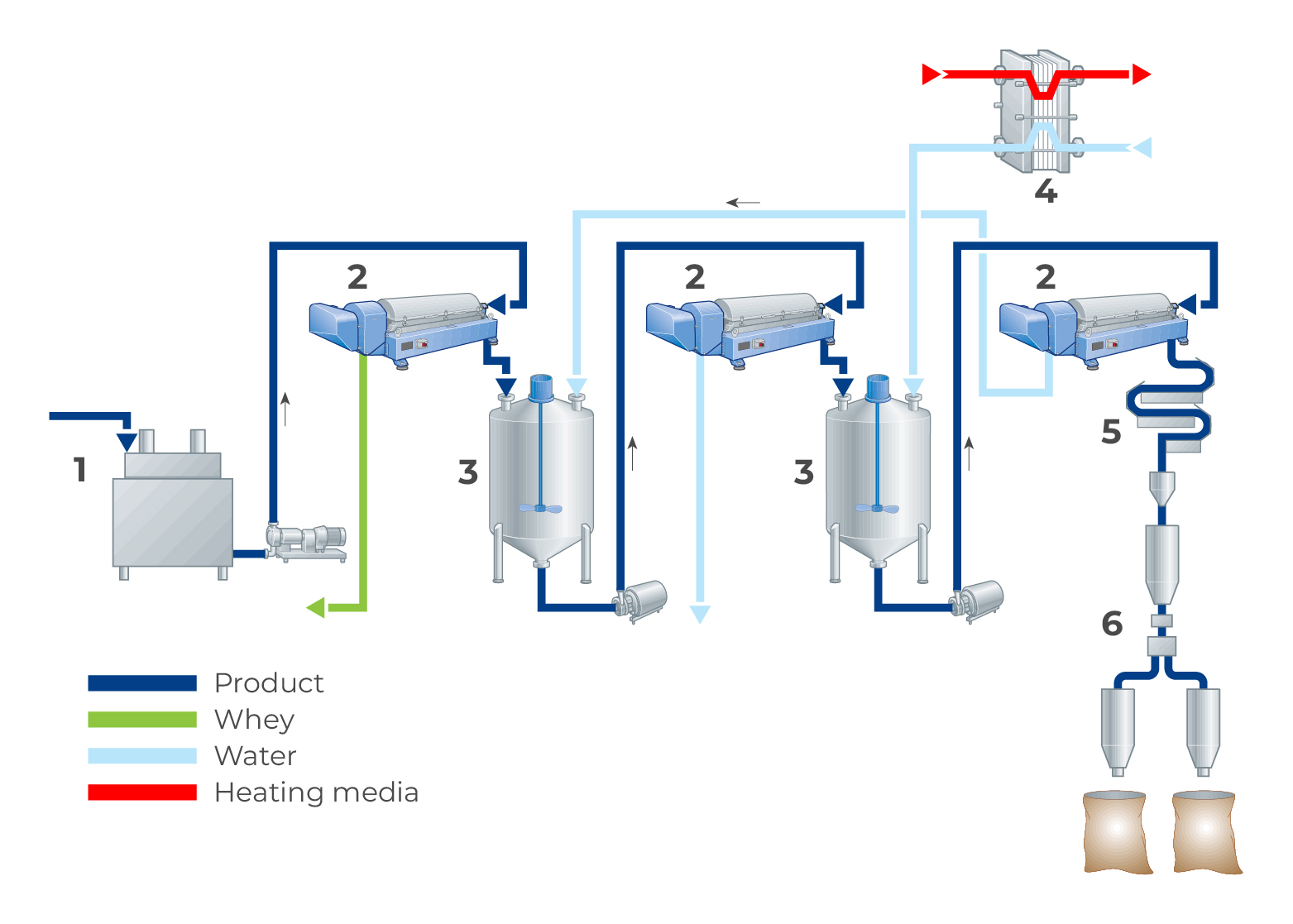 4

2

2

2

1

3

3

5

6

Product
Whey
Water
Heating media