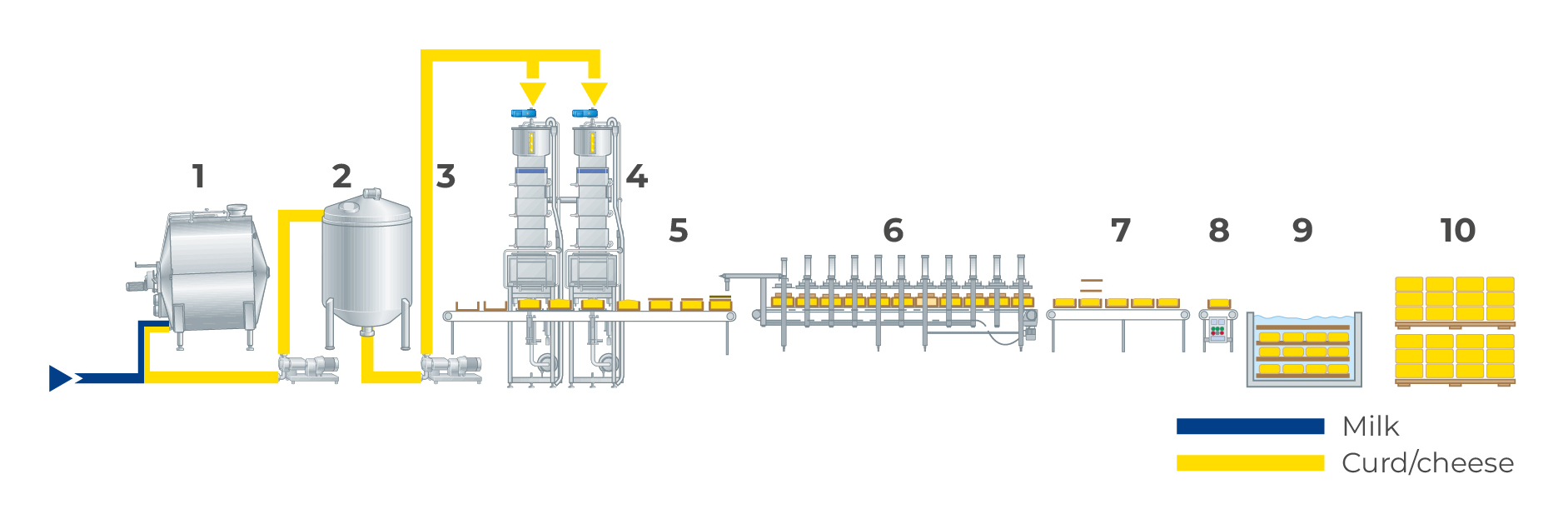 1
2
3
4
5
6
7
8
9
10

Milk
Curd/cheese